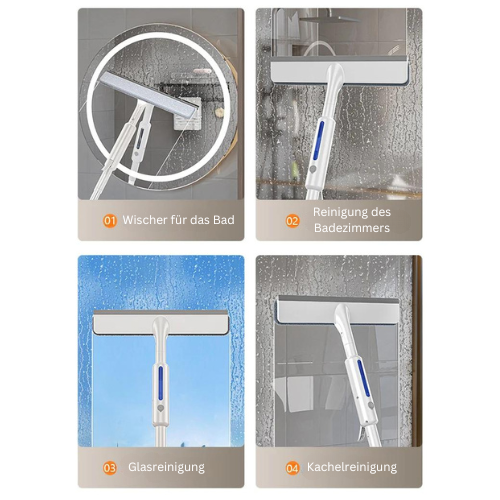 01 Wischer für das Bad

02 Reinigung des Badezimmers

03 Glasreinigung

04 Kachelreinigung